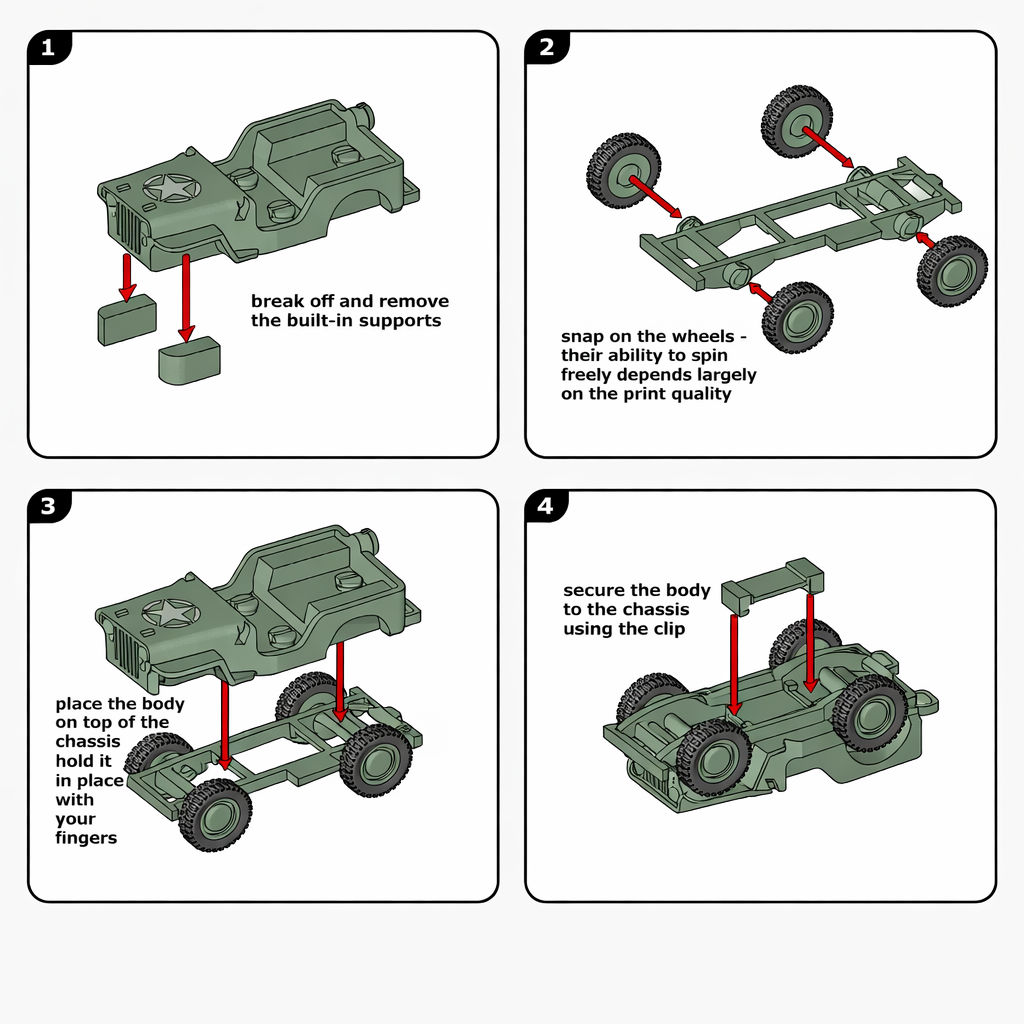 1

break off and remove the built-in supports

2

snap on the wheels - their ability to spin freely depends largely on the print quality

3

place the body on top of the chassis hold it in place with your fingers

4

secure the body to the chassis using the clip