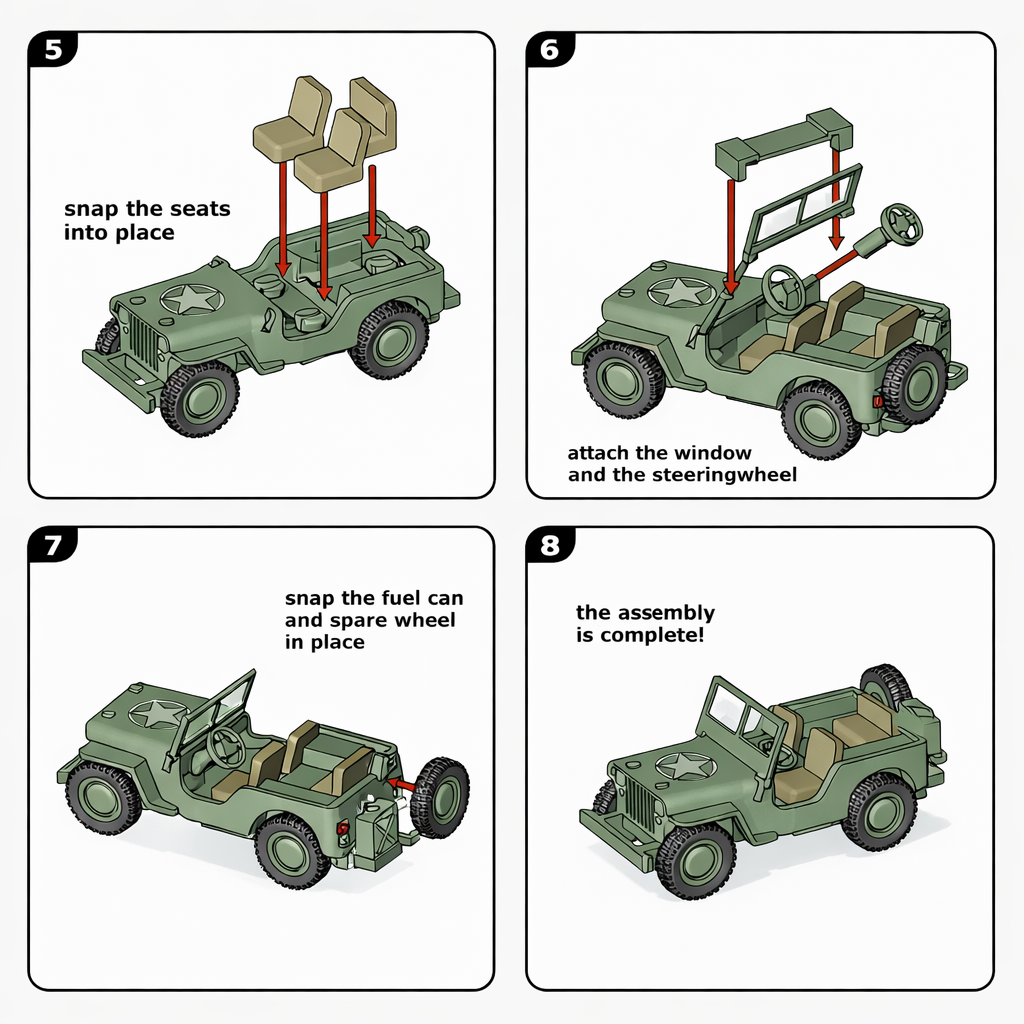 5

snap the seats into place

6

attach the window and the steeringwheel

7

snap the fuel can and spare wheel in place

8

the assembly is complete!